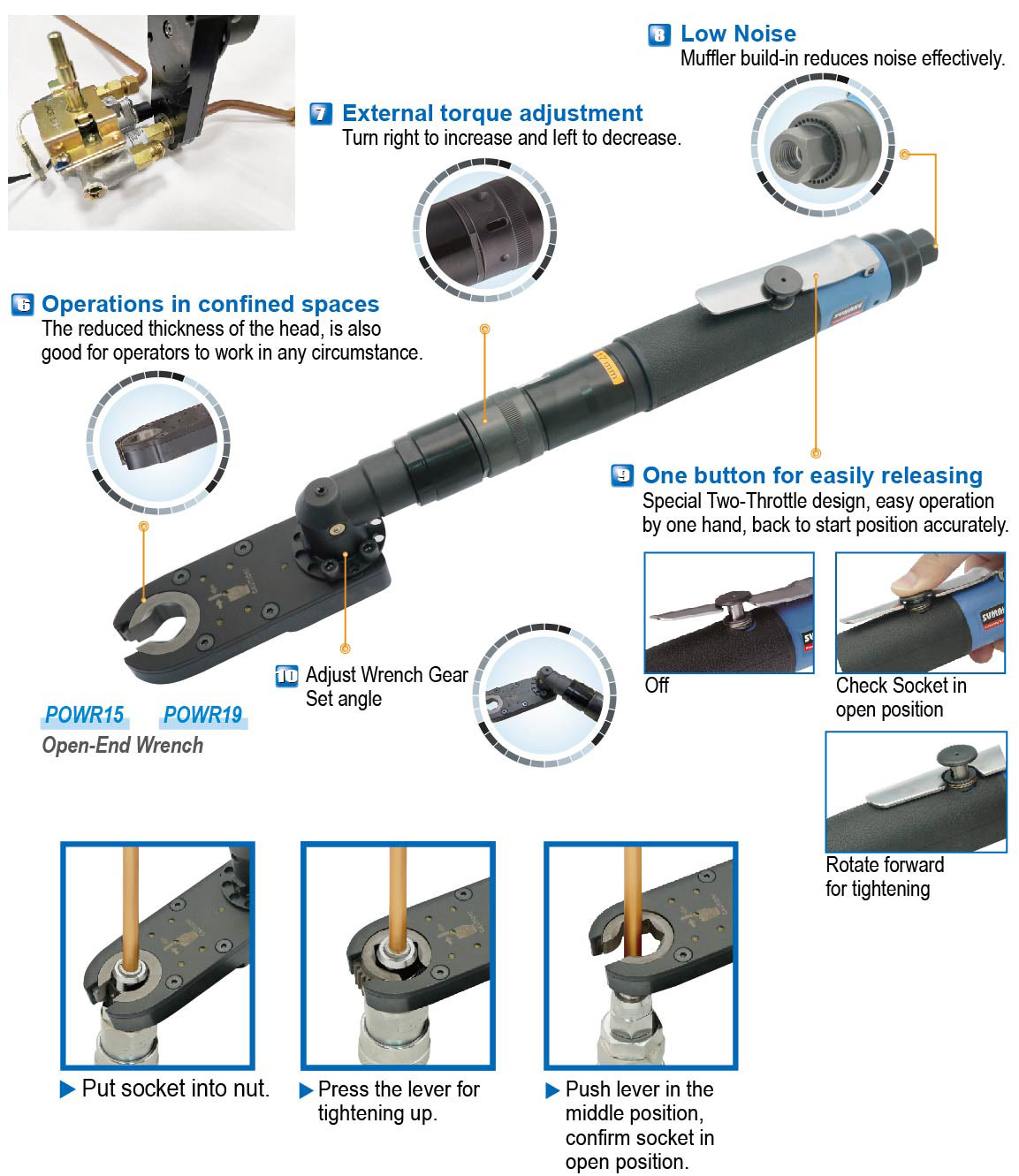 8 Low Noise
Muffler build-in reduces noise effectively.

7 External torque adjustment
Turn right to increase and left to decrease.

6 Operations in confined spaces
The reduced thickness of the head, is also good for operators to work in any circumstance.

9 One button for easily releasing
Special Two-Throttle design, easy operation by one hand, back to start position accurately.

Off

Check Socket in open position

Rotate forward for tightening

10 Adjust Wrench Gear Set angle

POWR15 POWR19
Open-End Wrench

▶ Put socket into nut.

▶ Press the lever for tightening up.

▶ Push lever in the middle position, confirm socket in open position.